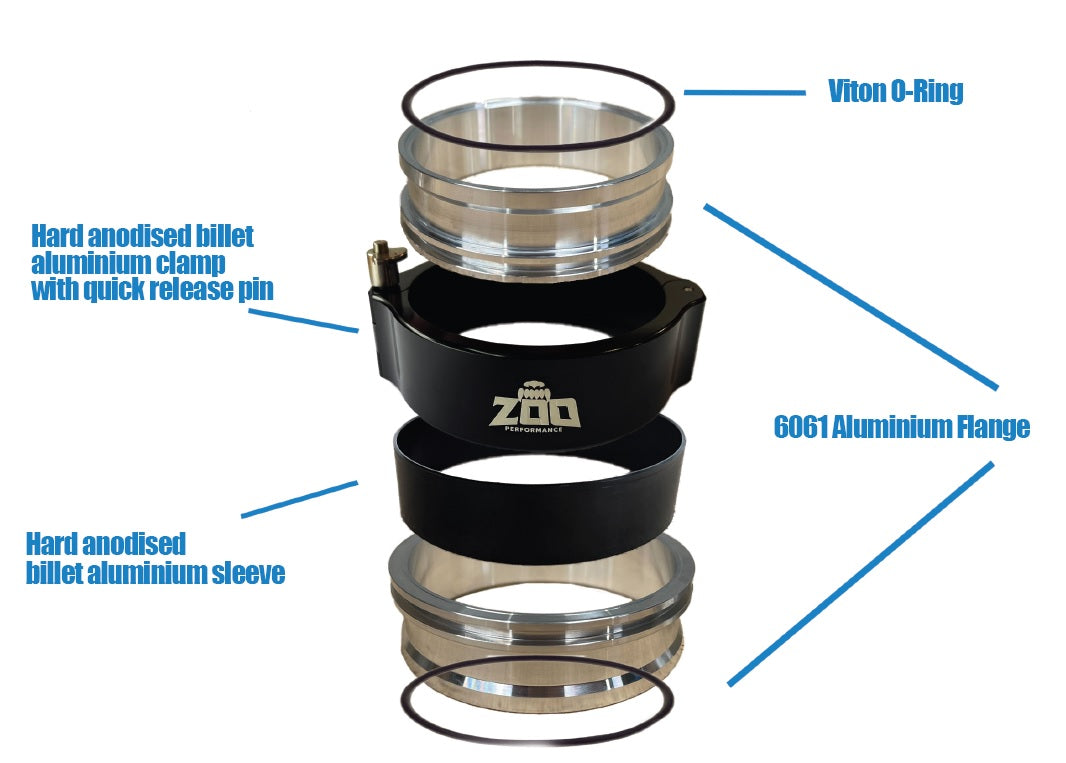 Viton O-Ring

Hard anodised billet aluminium clamp with quick release pin

ZOO
PERFORMANCE

6061 Aluminium Flange

Hard anodised billet aluminium sleeve